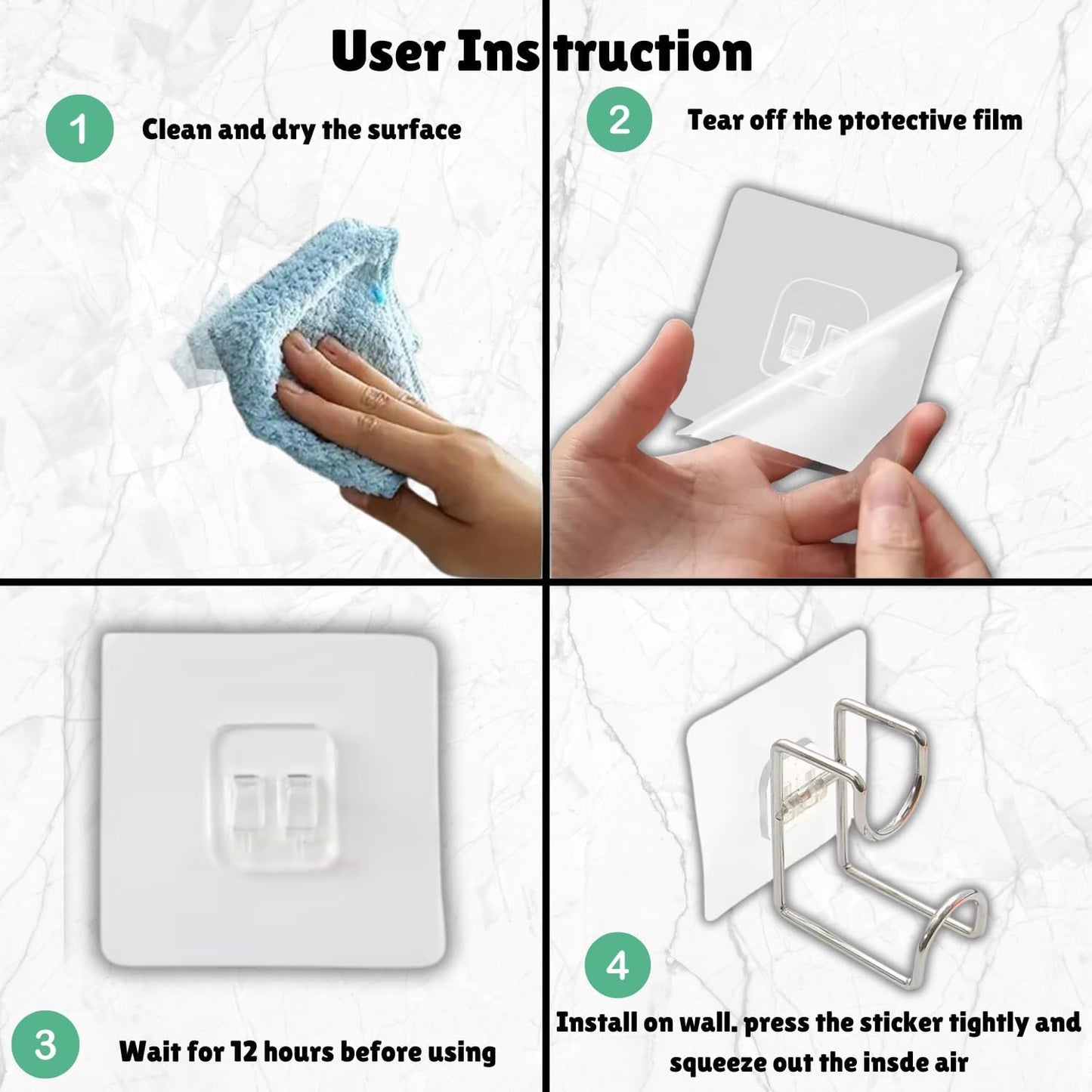 User Instruction

1 Clean and dry the surface

2 Tear off the ptotective film

3 Wait for 12 hours before using

4 Install on wall. press the sticker tightly and squeeze out the insde air